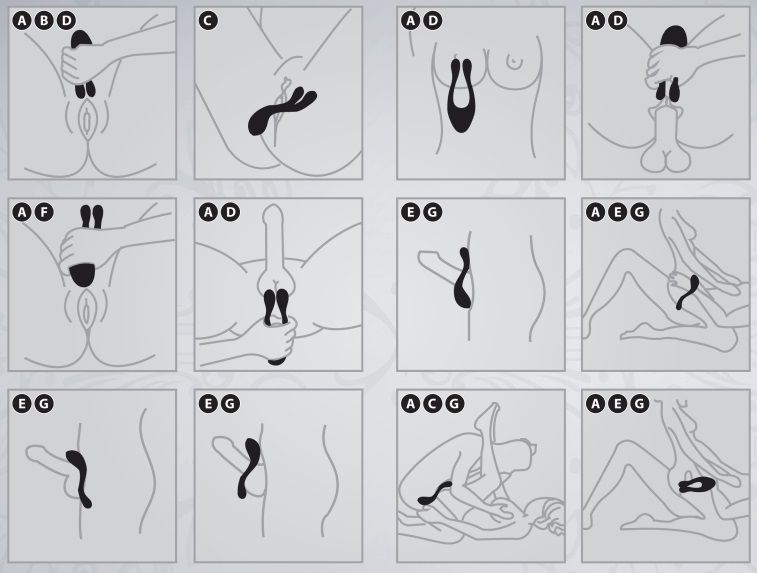 A B D
C
A D
A D
A F
A D
E G
A E G
E G
E G
A C G
A E G